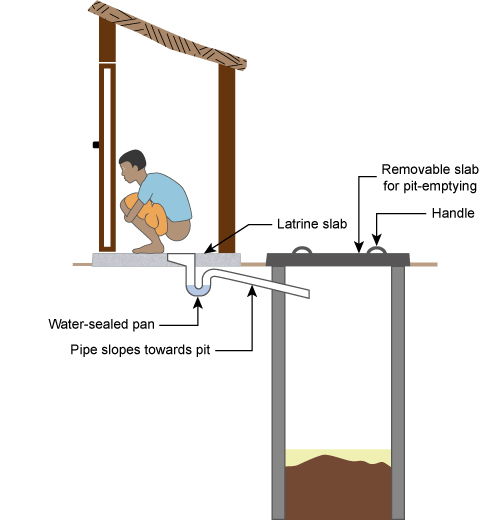 Removable slab for pit-emptying

Handle

Latrine slab

Water-sealed pan

Pipe slopes towards pit